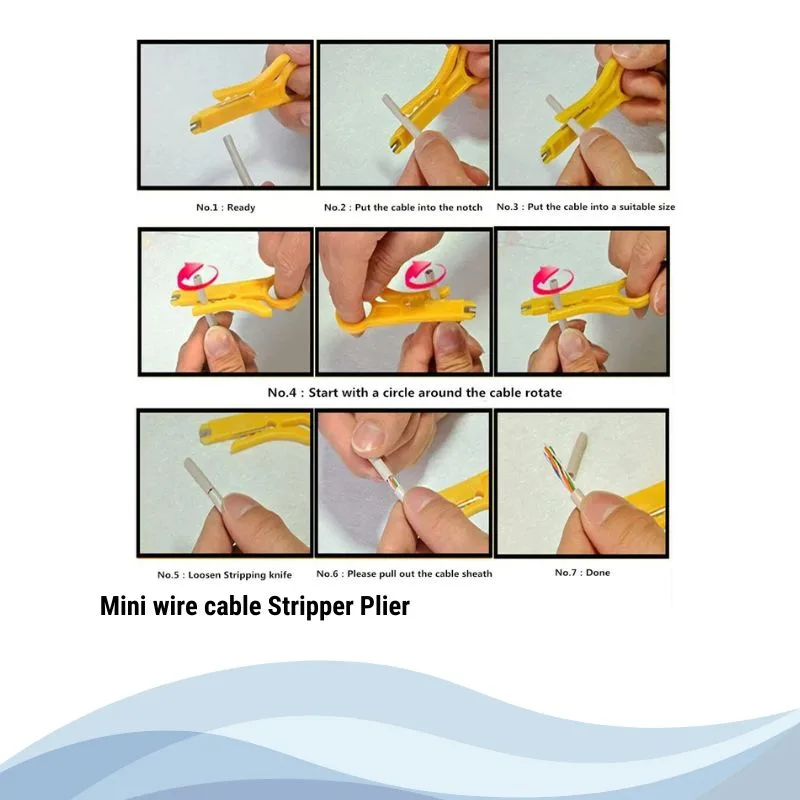 No.1 : Ready

No.2 : Put the cable into the notch

No.3 : Put the cable into a suitable size

No.4 : Start with a circle around the cable rotate

No.5 : Loosen Stripping knife

No.6 : Please pull out the cable sheath

No.7 : Done

Mini wire cable Stripper Plier